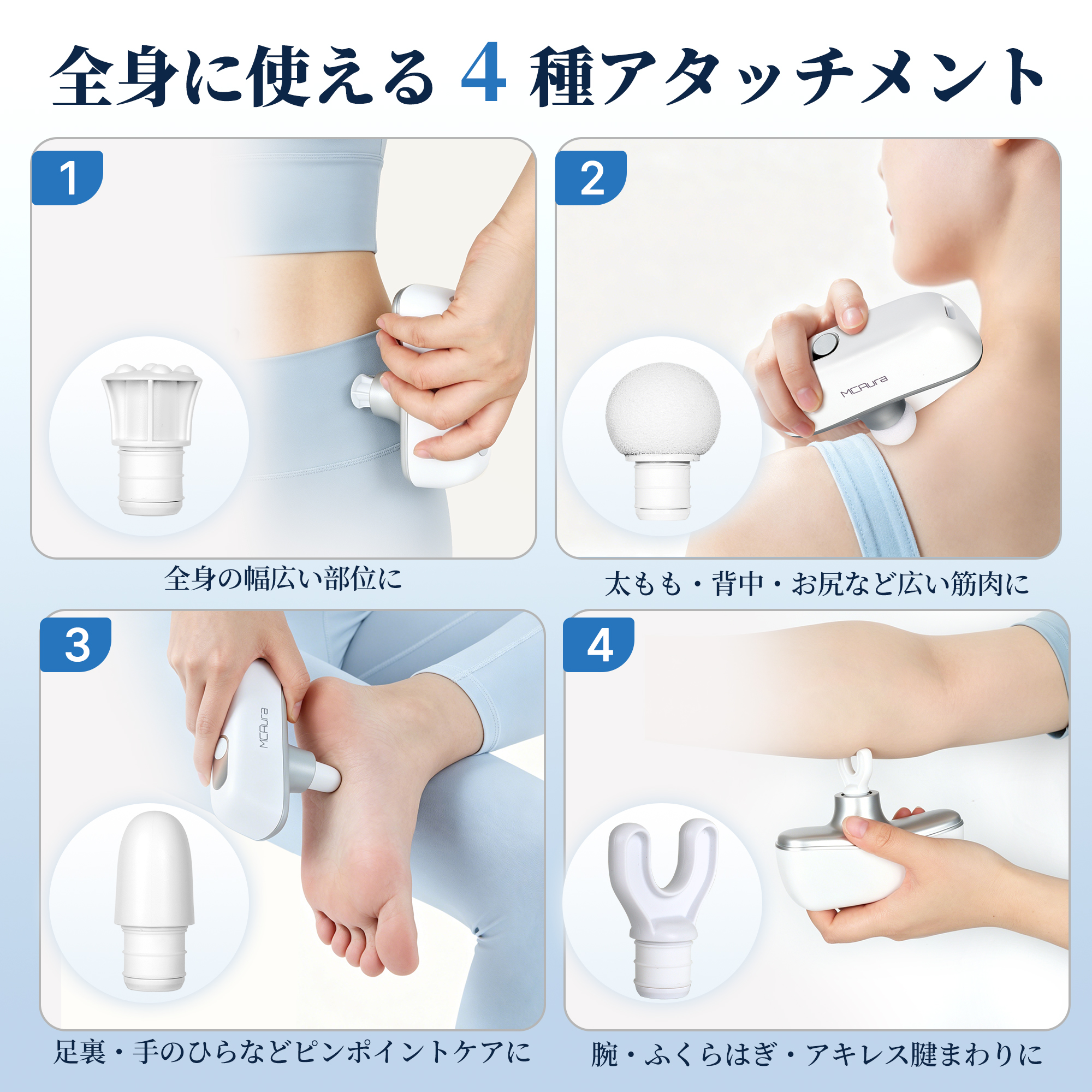 全身に使える 4 種アタッチメント

1

全身の幅広い部位に

2

MCAura

太もも・背中・お尻など広い筋肉に

3

MCAura

足裏・手のひらなどピンポイントケアに

4

腕・ふくらはぎ・アキレス腱まわりに